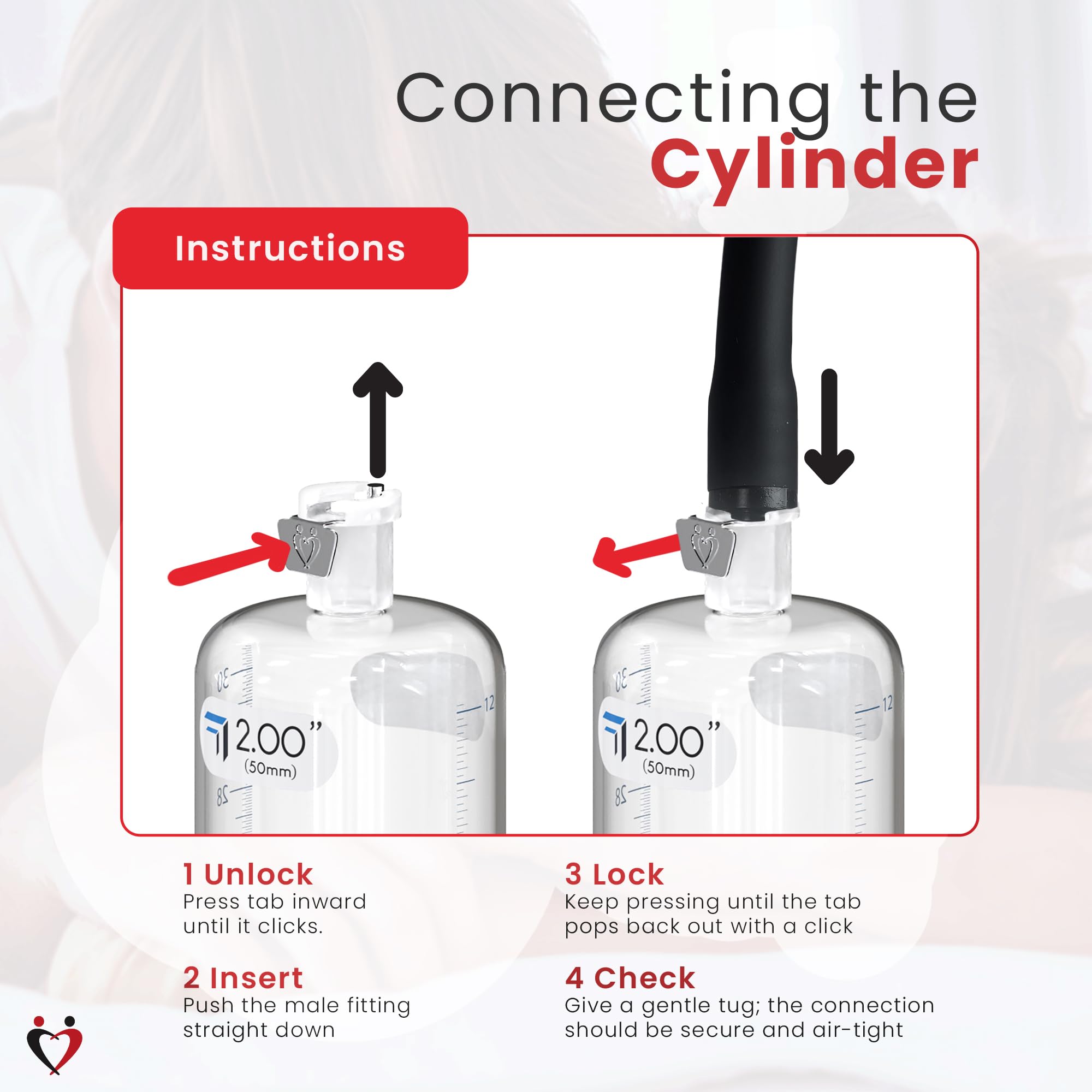 Connecting the Cylinder

Instructions

30
12
2.00"
(50mm)
28

30
12
2.00"
(50mm)
28

1 Unlock
Press tab inward until it clicks.

2 Insert
Push the male fitting straight down

3 Lock
Keep pressing until the tab pops back out with a click

4 Check
Give a gentle tug; the connection should be secure and air-tight