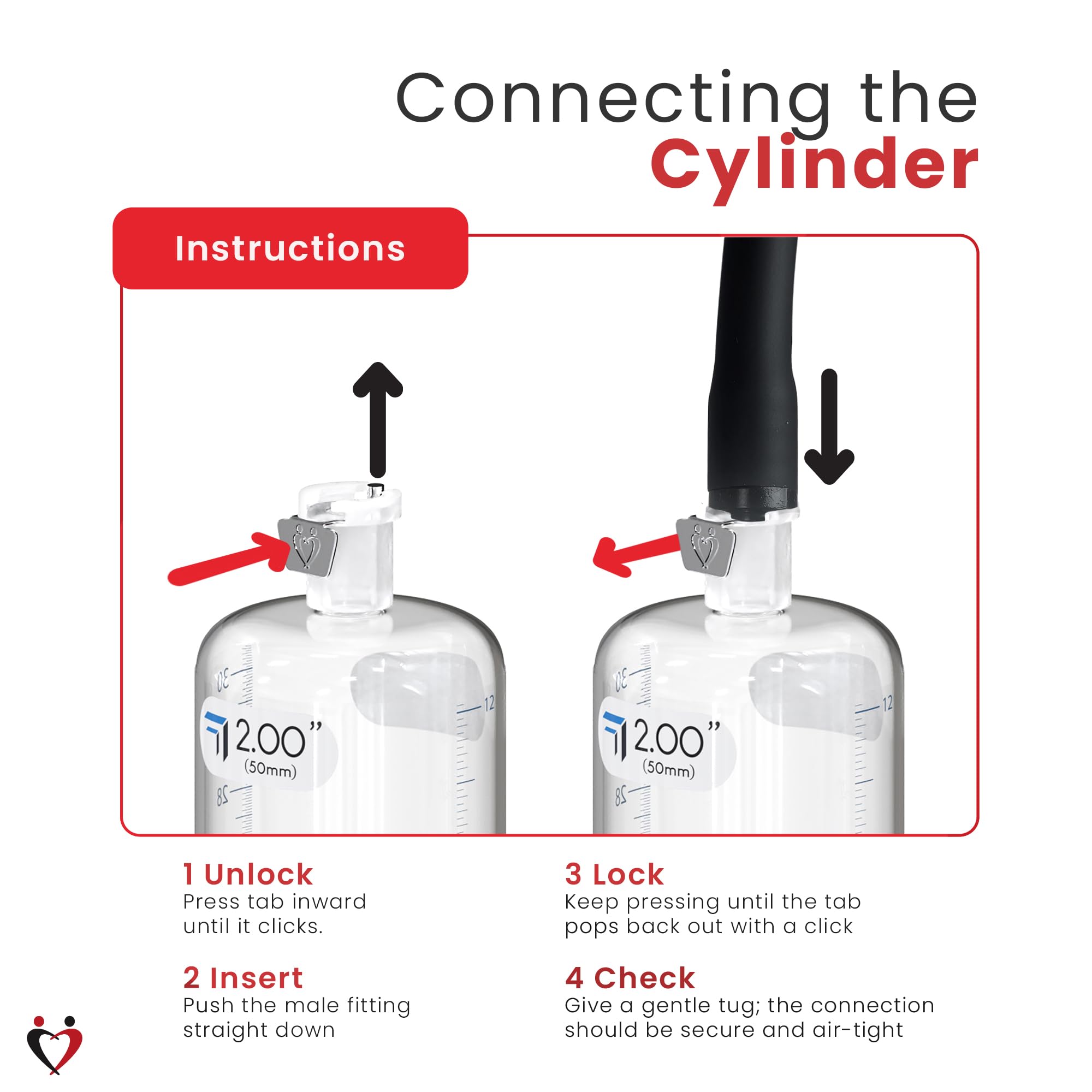 Connecting the
Cylinder

Instructions

30
12
2.00"
(50mm)
28

30
12
2.00"
(50mm)
28

1 Unlock
Press tab inward until it clicks.

2 Insert
Push the male fitting straight down

3 Lock
Keep pressing until the tab pops back out with a click

4 Check
Give a gentle tug; the connection should be secure and air-tight